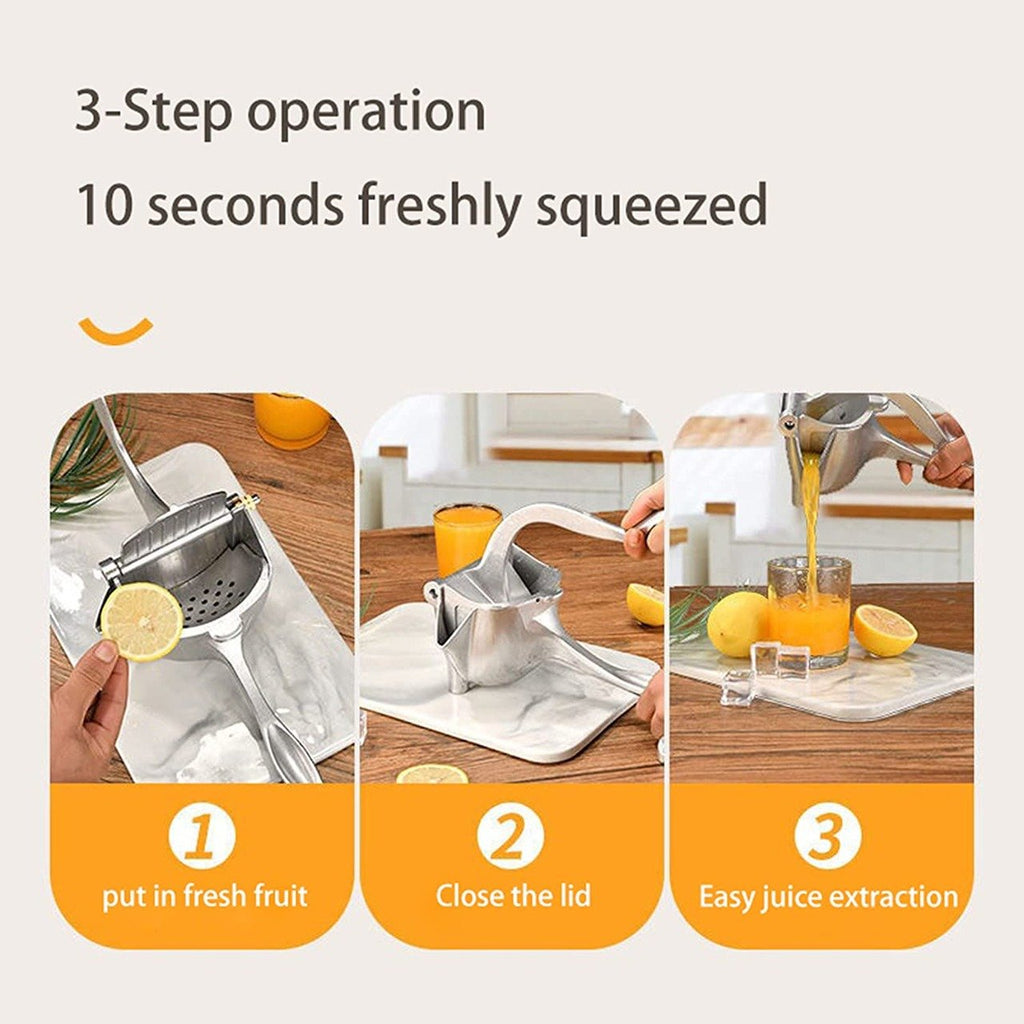 3-Step operation
10 seconds freshly squeezed

1
put in fresh fruit

2
Close the lid

3
Easy juice extraction